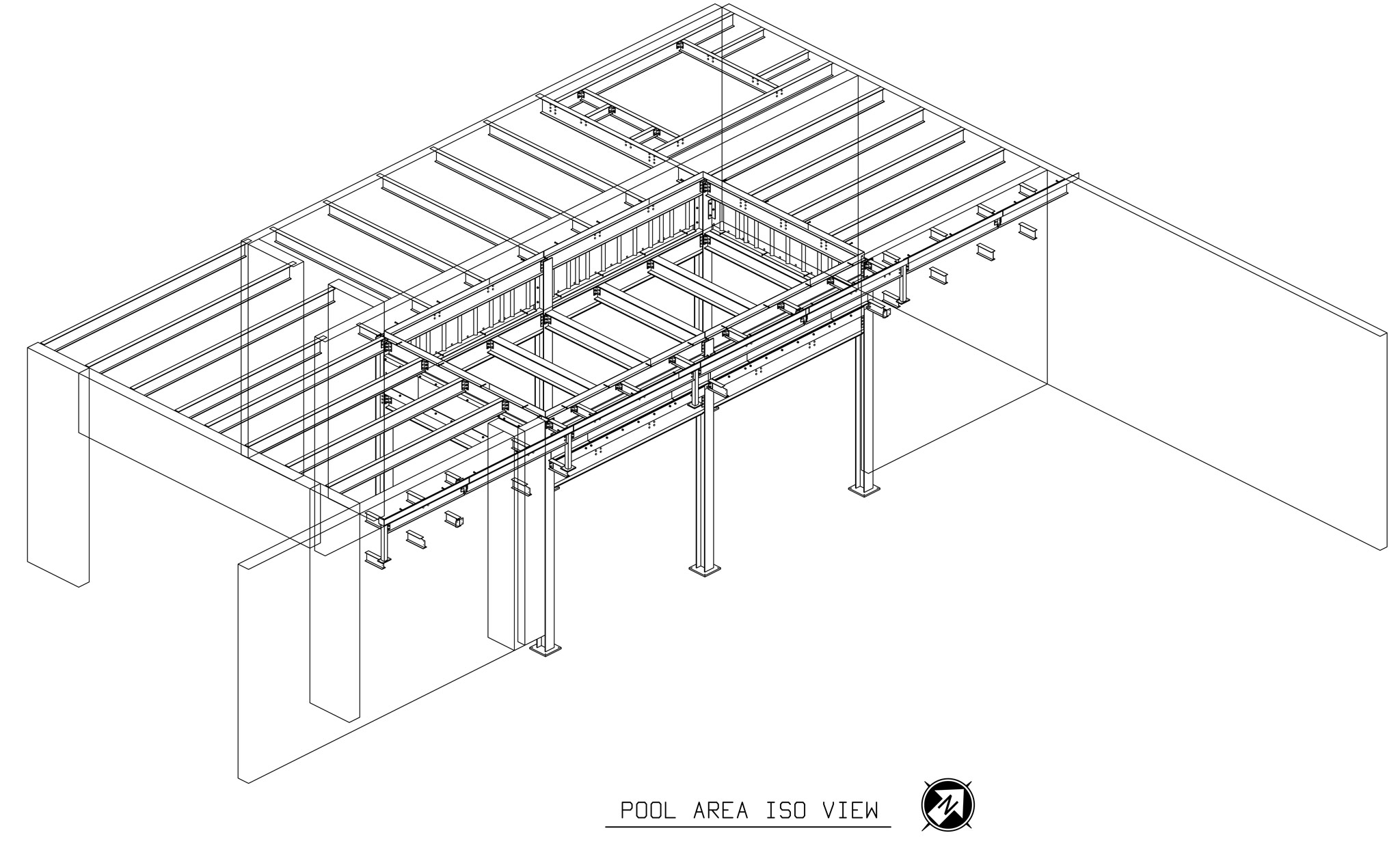 POOL AREA ISO VIEW

N